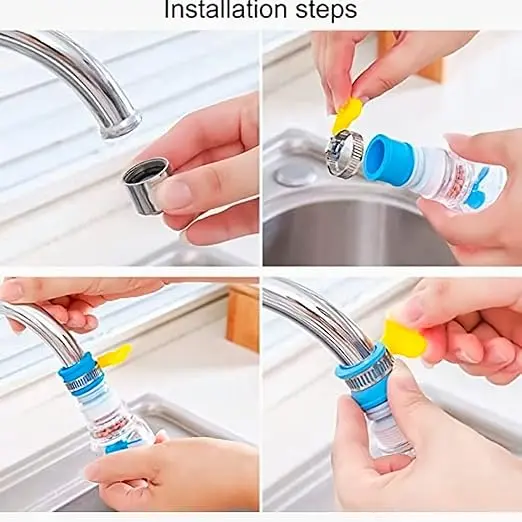 Installation steps